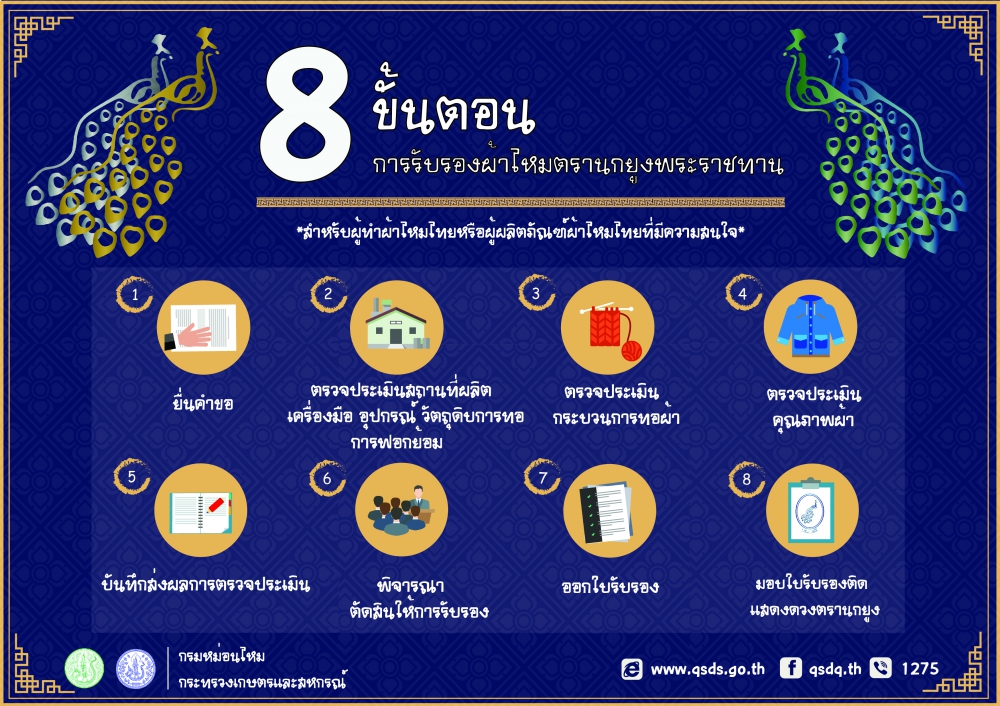 8 ขั้นตอน

การรับรองผ้าไหมตรานกยูงพระราชทาน

*สำหรับผู้ทำผ้าไหมไทยหรือผู้ผลิตภัณฑ์ผ้าไหมไทยที่มีความสนใจ*

1
ยื่นคำขอ

2
ตรวจประเมินสถานที่ผลิต เครื่องมือ อุปกรณ์ วัตถุดิบการทอ การฟอกย้อม

3
ตรวจประเมิน กระบวนการทอผ้า

4
ตรวจประเมิน คุณภาพผ้า

5
บันทึกส่งผลการตรวจประเมิน

6
พิจารณา ตัดสินให้การรับรอง

7
ออกใบรับรอง

8
มอบใบรับรองติด แสดงดวงตรานกยูง

กรมหม่อนไหม
กระทรวงเกษตรและสหกรณ์

www.qsds.go.th qsdq.th 1275