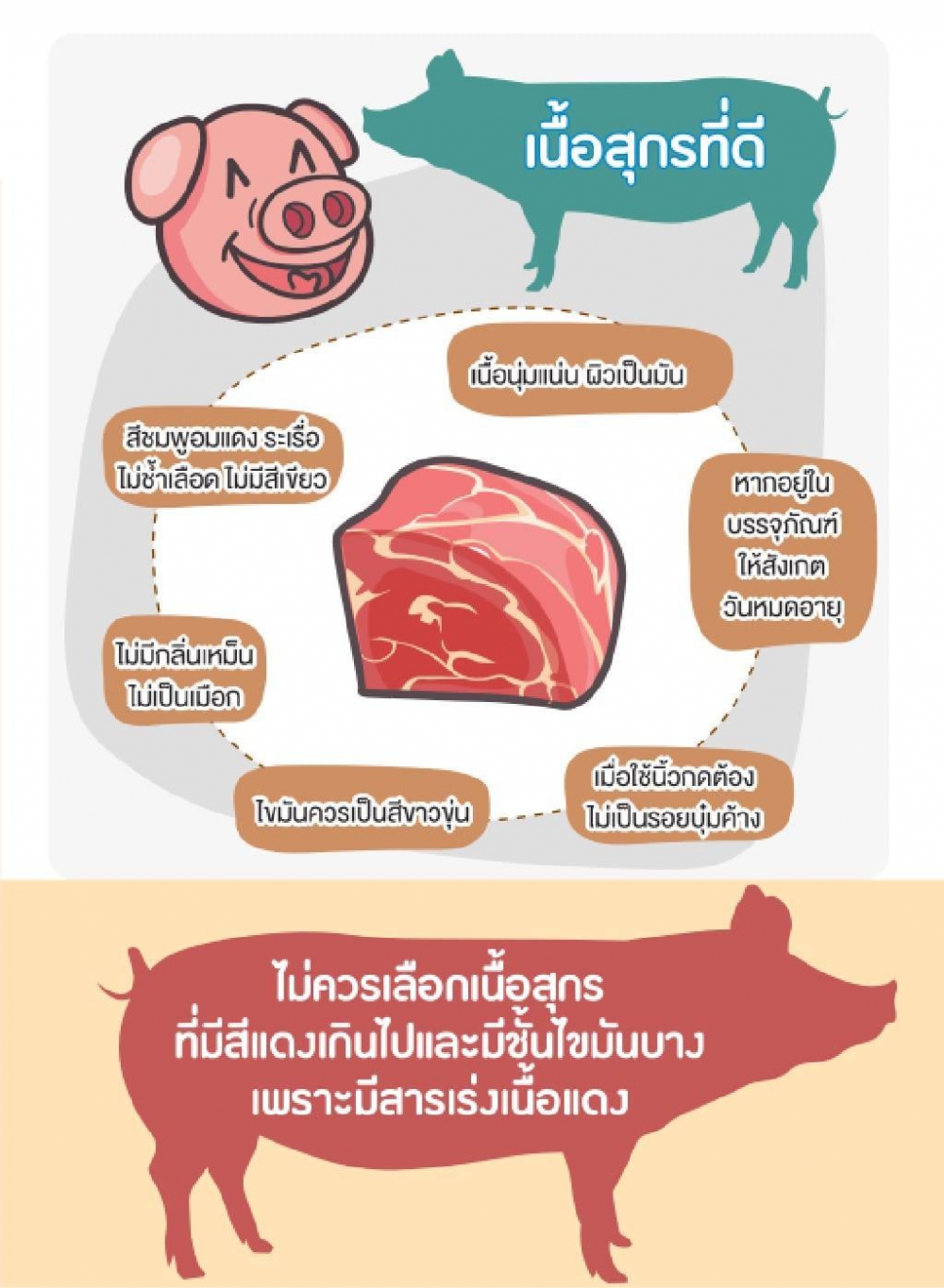 เนื้อสุกรที่ดี

เนื้อนุ่มแน่น ผิวเป็นมัน

สีชมพูอมแดง ระเรื่อ ไม่ช้ำเลือด ไม่มีสีเขียว

หากอยู่ใน บรรจุภัณฑ์ ให้สังเกต วันหมดอายุ

ไม่มีกลิ่นเหม็น ไม่เป็นเมือก

ไขมันควรเป็นสีขาวขุ่น

เมื่อใช้นิ้วกดต้อง ไม่เป็นรอยบุ๋มค้าง

ไม่ควรเลือกเนื้อสุกร ที่มีสีแดงเกินไปและมีชั้นไขมันบาง เพราะมีสารเร่งเนื้อแดง