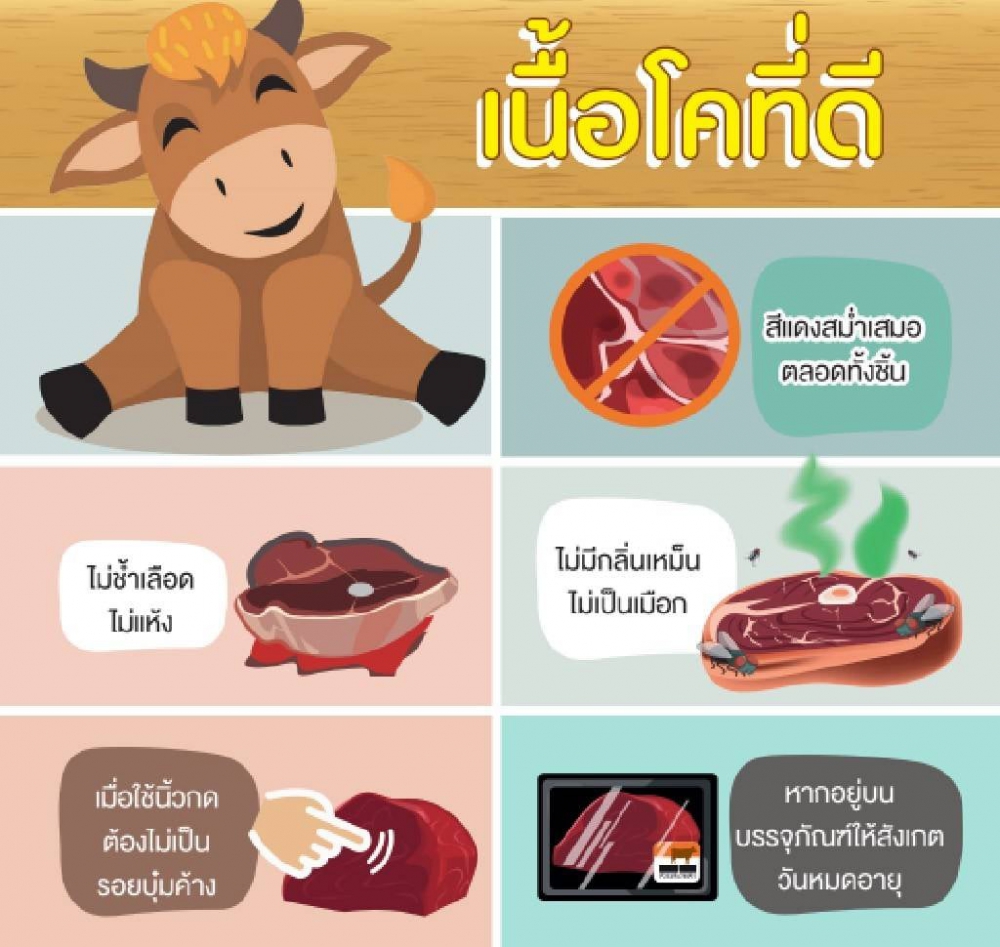 เนื้อโคที่ดี

สีแดงสม่ำเสมอ ตลอดทั้งชิ้น

ไม่ช้ำเลือด ไม่แห้ง

ไม่มีกลิ่นเหม็น ไม่เป็นเมือก

เมื่อใช้นิ้วกด ต้องไม่เป็น รอยบุ๋มค้าง

หากอยู่บน บรรจุภัณฑ์ให้สังเกต วันหมดอายุ