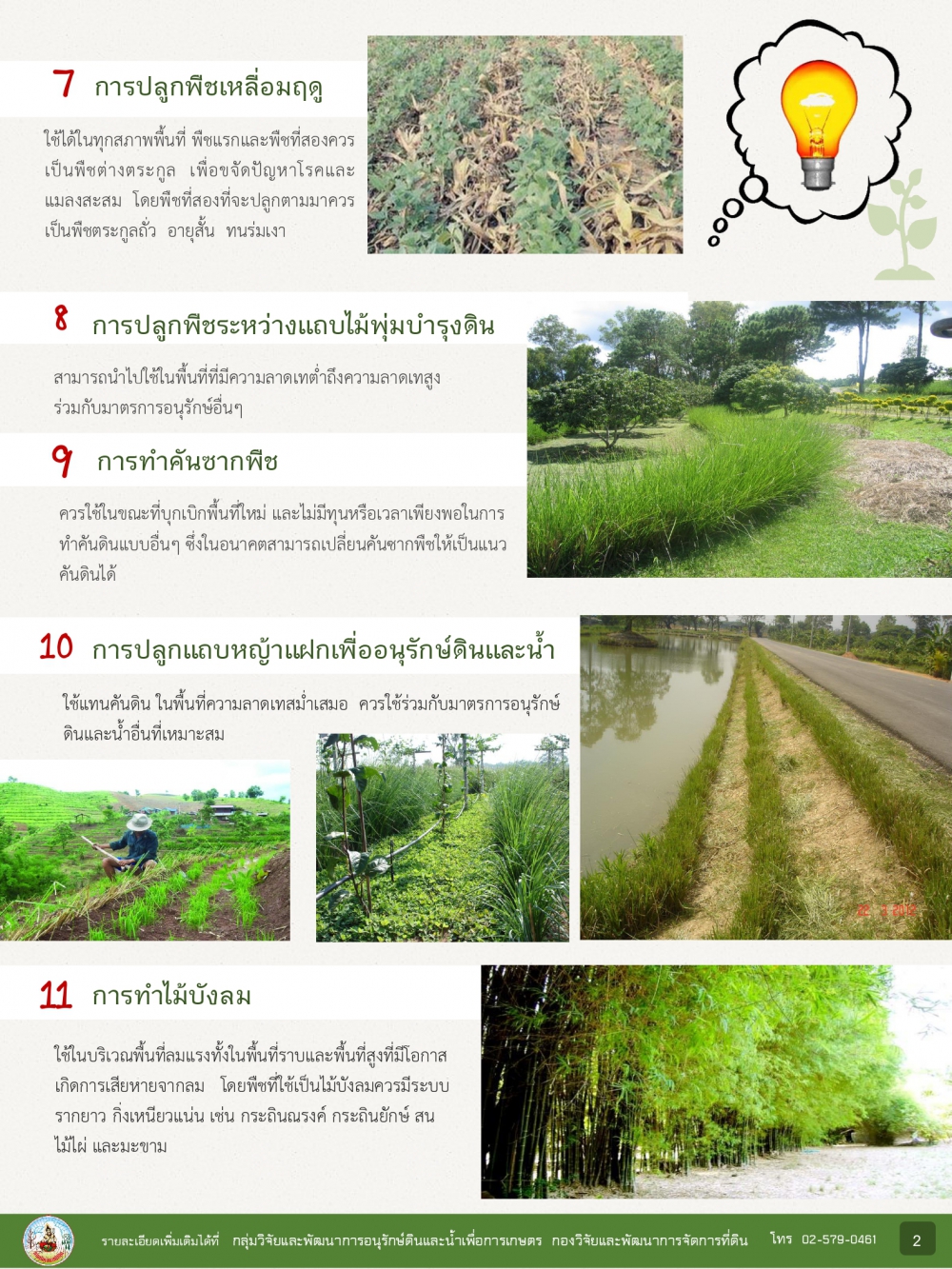 7 การปลูกพืชเหลื่อมฤดู

ใช้ได้ในทุกสภาพพื้นที่ พืชแรกและพืชที่สองควรเป็นพืชต่างตระกูล เพื่อขจัดปัญหาโรคและแมลงสะสม โดยพืชที่สองที่จะปลูกตามมาควรเป็นพืชตระกูลถั่ว อายุสั้น ทนร่มเงา

8 การปลูกพืชระหว่างแถบไม้พุ่มบำรุงดิน

สามารถนำไปใช้ในพื้นที่ที่มีความลาดเทต่ำถึงความลาดเทสูง ร่วมกับมาตรการอนุรักษ์อื่นๆ

9 การทำคันซากพืช

ควรใช้ในขณะที่บุกเบิกพื้นที่ใหม่ และไม่มีทุนหรือเวลาเพียงพอในการทำคันดินแบบอื่นๆ ซึ่งในอนาคตสามารถเปลี่ยนคันซากพืชให้เป็นแนวคันดินได้

10 การปลูกแถบหญ้าแฝกเพื่ออนุรักษ์ดินและน้ำ

ใช้แทนคันดิน ในพื้นที่ความลาดเทสม่ำเสมอ ควรใช้ร่วมกับมาตรการอนุรักษ์ดินและน้ำอื่นที่เหมาะสม

11 การทำไม้บังลม

ใช้ในบริเวณพื้นที่ลมแรงทั้งในพื้นที่ราบและพื้นที่สูงที่มีโอกาสเกิดการเสียหายจากลม โดยพืชที่ใช้เป็นไม้บังลมควรมีระบบรากยาว กิ่งเหนียวแน่น เช่น กระถินณรงค์ กระถินยักษ์ สน ไม้ไผ่ และมะขาม

รายละเอียดเพิ่มเติมได้ที่ กลุ่มวิจัยและพัฒนาการอนุรักษ์ดินและน้ำเพื่อการเกษตร กองวิจัยและพัฒนาการจัดการที่ดิน โทร 02-579-0461 2