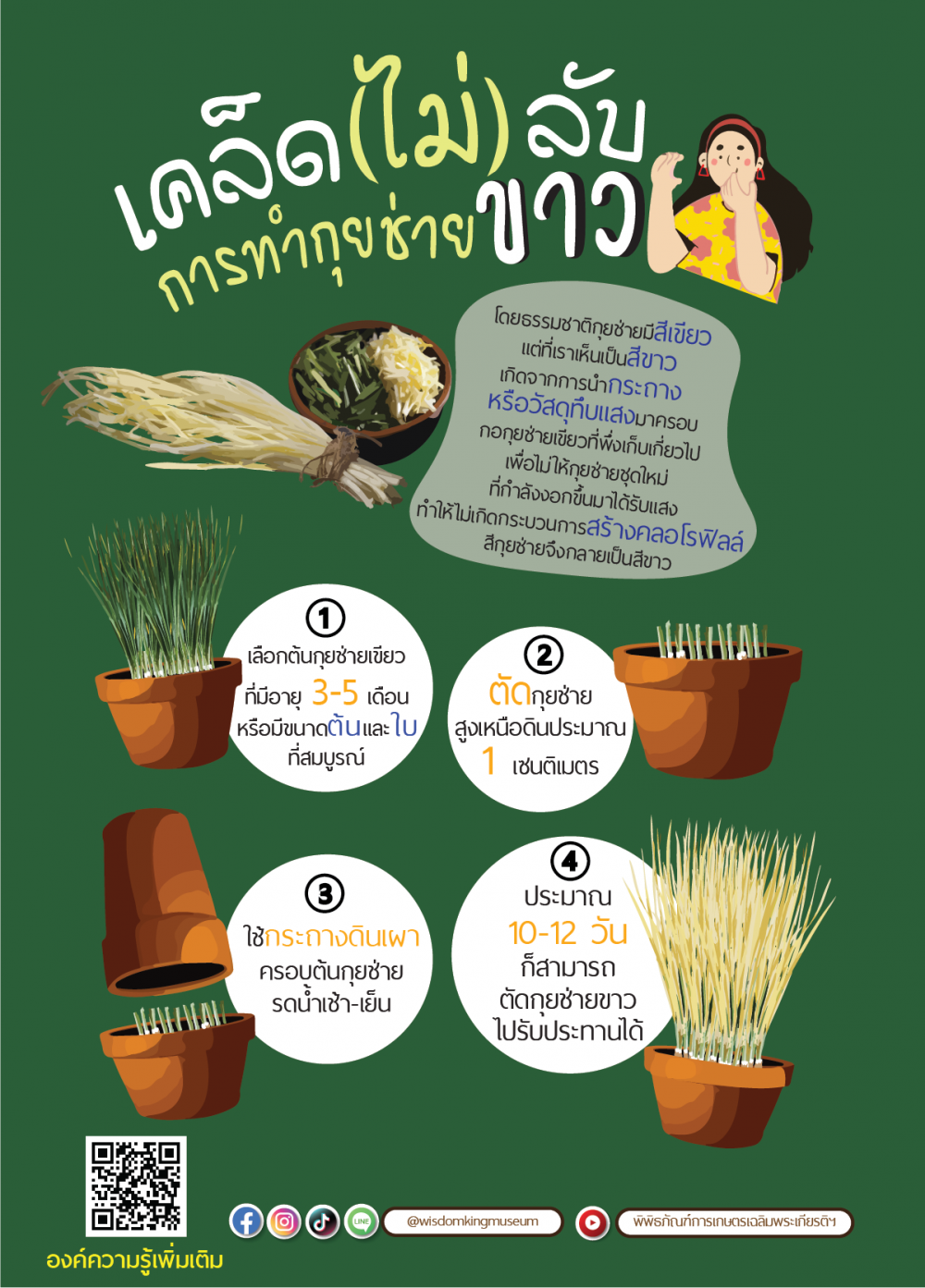 เคล็ด(ไม่)ลับ
การทำกุยช่ายขาว

โดยธรรมชาติกุยช่ายมีสีเขียว แต่ที่เราเห็นเป็นสีขาว เกิดจากการนำกระถาง หรือวัสดุทึบแสงมาครอบ กอกุยช่ายเขียวที่พึ่งเก็บเกี่ยวไป เพื่อไม่ให้กุยช่ายชุดใหม่ ที่กำลังงอกขึ้นมาได้รับแสง ทำให้ไม่เกิดกระบวนการสร้างคลอโรฟิลล์ สีกุยช่ายจึงกลายเป็นสีขาว

1
เลือกต้นกุยช่ายเขียว ที่มีอายุ 3-5 เดือน หรือมีขนาดต้นและใบ ที่สมบูรณ์

2
ตัดกุยช่าย สูงเหนือดินประมาณ 1 เซนติเมตร

3
ใช้กระถางดินเผา ครอบต้นกุยช่าย รดน้ำเช้า-เย็น

4
ประมาณ 10-12 วัน ก็สามารถ ตัดกุยช่ายขาว ไปรับประทานได้

องค์ความรู้เพิ่มเติม

LINE

@wisdomkingmuseum

พิพิธภัณฑ์การเกษตรเฉลิมพระเกียรติฯ