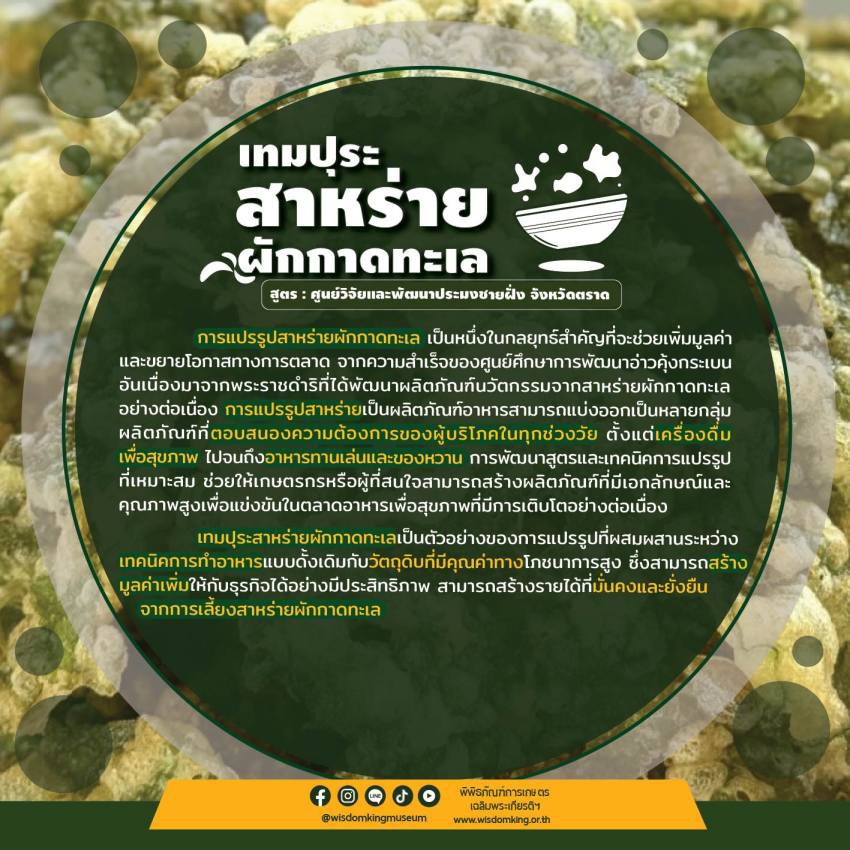 เทมปุระ
สาหร่าย
ผักกาดทะเล

สูตร : ศูนย์วิจัยและพัฒนาประมงชายฝั่ง จังหวัดตราด

การแปรรูปสาหร่ายผักกาดทะเล เป็นหนึ่งในกลยุทธ์สำคัญที่จะช่วยเพิ่มมูลค่าและขยายโอกาสทางการตลาด จากความสำเร็จของศูนย์ศึกษาการพัฒนาอ่าวคุ้งกระเบน อันเนื่องมาจากพระราชดำริที่ได้พัฒนาผลิตภัณฑ์นวัตกรรมจากสาหร่ายผักกาดทะเลอย่างต่อเนื่อง การแปรรูปสาหร่ายเป็นผลิตภัณฑ์อาหารสามารถแบ่งออกเป็นหลายกลุ่มผลิตภัณฑ์ที่ตอบสนองความต้องการของผู้บริโภคในทุกช่วงวัย ตั้งแต่เครื่องดื่มเพื่อสุขภาพ ไปจนถึงอาหารทานเล่นและของหวาน การพัฒนาสูตรและเทคนิคการแปรรูปที่เหมาะสม ช่วยให้เกษตรกรหรือผู้ที่สนใจสามารถสร้างผลิตภัณฑ์ที่มีเอกลักษณ์และคุณภาพสูงเพื่อแข่งขันในตลาดอาหารเพื่อสุขภาพที่มีการเติบโตอย่างต่อเนื่อง

เทมปุระสาหร่ายผักกาดทะเลเป็นตัวอย่างของการแปรรูปที่ผสมผสานระหว่างเทคนิคการทำอาหารแบบดั้งเดิมกับวัตถุดิบที่มีคุณค่าทางโภชนาการสูง ซึ่งสามารถสร้างมูลค่าเพิ่มให้กับธุรกิจได้อย่างมีประสิทธิภาพ สามารถสร้างรายได้ที่มั่นคงและยั่งยืนจากการเลี้ยงสาหร่ายผักกาดทะเล

@wisdomkingmuseum
พิพิธภัณฑ์การเกษตร
เฉลิมพระเกียรติฯ
www.wisdomking.or.th