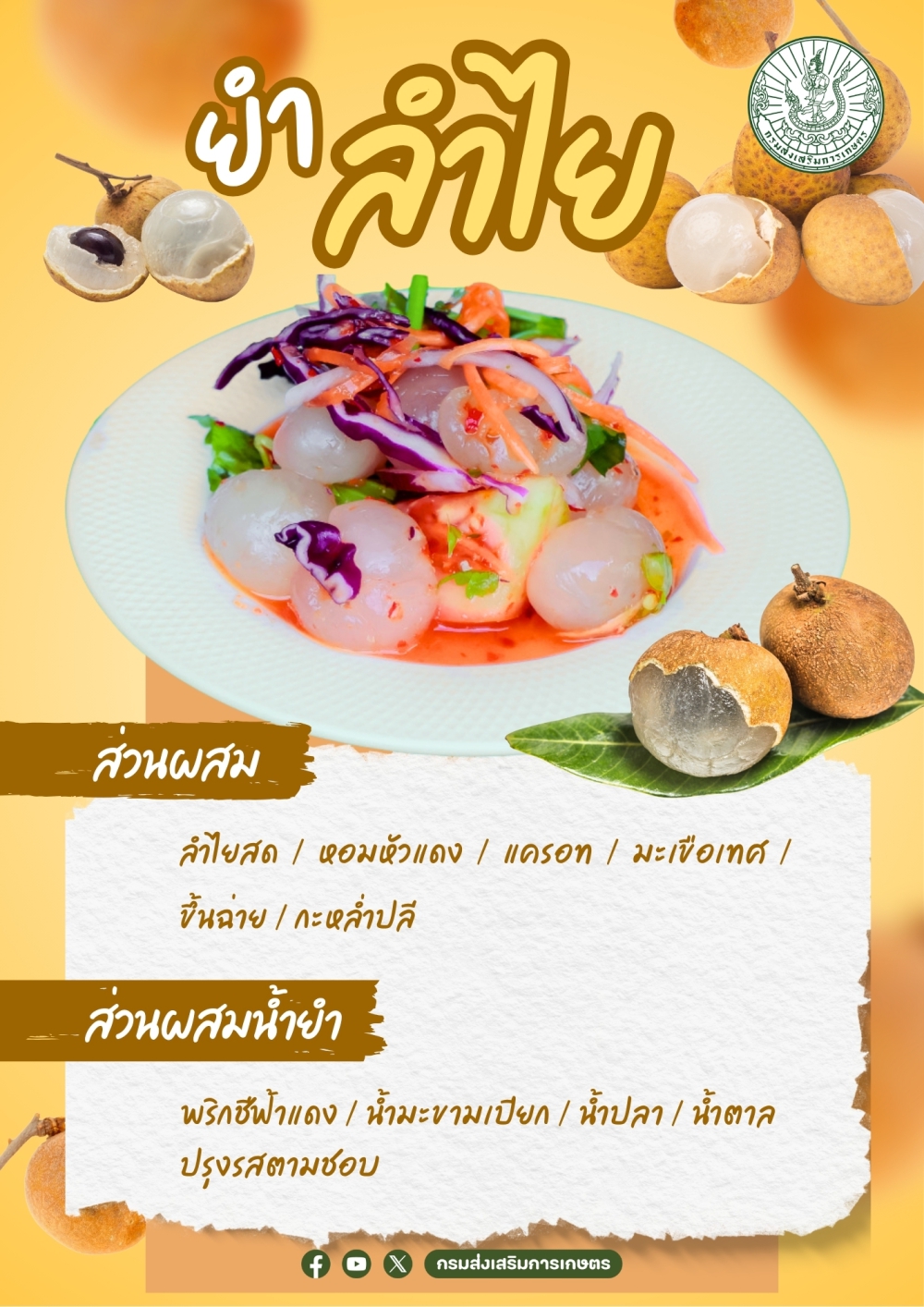 ยำ ลำไย

กรมส่งเสริมการเกษตร

ส่วนผสม

ลำไยสด / หอมหัวแดง / แครอท / มะเขือเทศ / ขึ้นฉ่าย / กะหล่ำปลี

ส่วนผสมน้ำยำ

พริกชี้ฟ้าแดง / น้ำมะขามเปียก / น้ำปลา / น้ำตาล ปรุงรสตามชอบ

กรมส่งเสริมการเกษตร